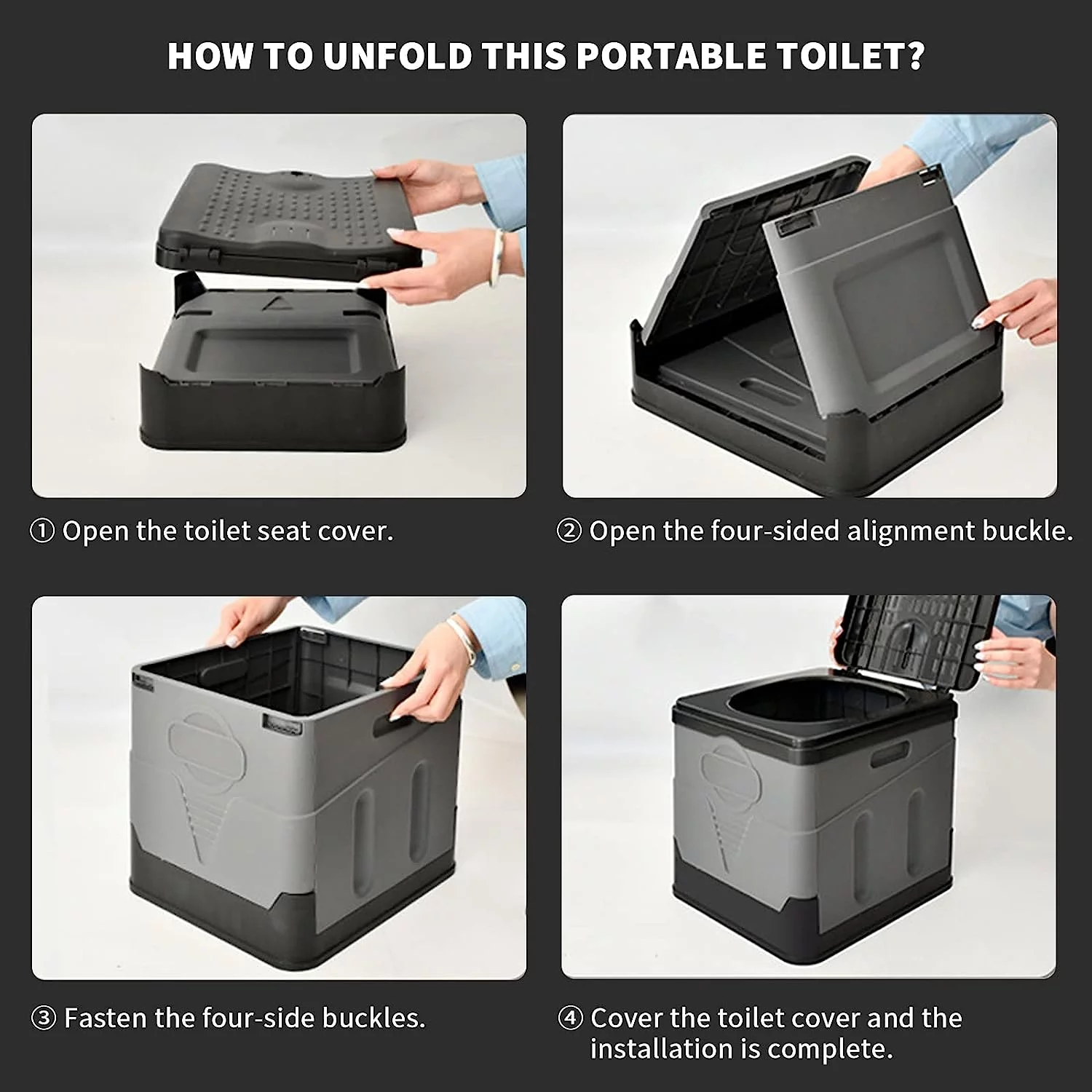 HOW TO UNFOLD THIS PORTABLE TOILET?

① Open the toilet seat cover.

② Open the four-sided alignment buckle.

③ Fasten the four-side buckles.

④ Cover the toilet cover and the installation is complete.