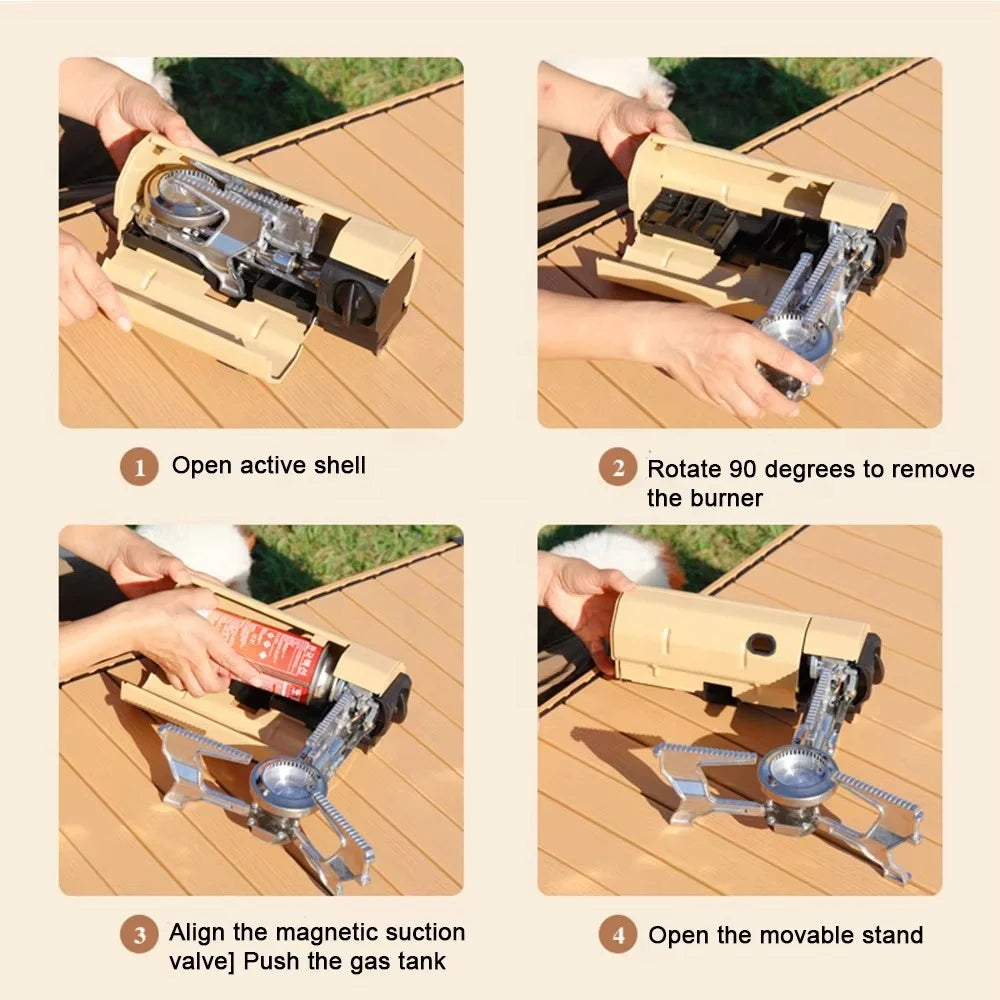 1 Open active shell

2 Rotate 90 degrees to remove the burner

3 Align the magnetic suction valve] Push the gas tank

4 Open the movable stand